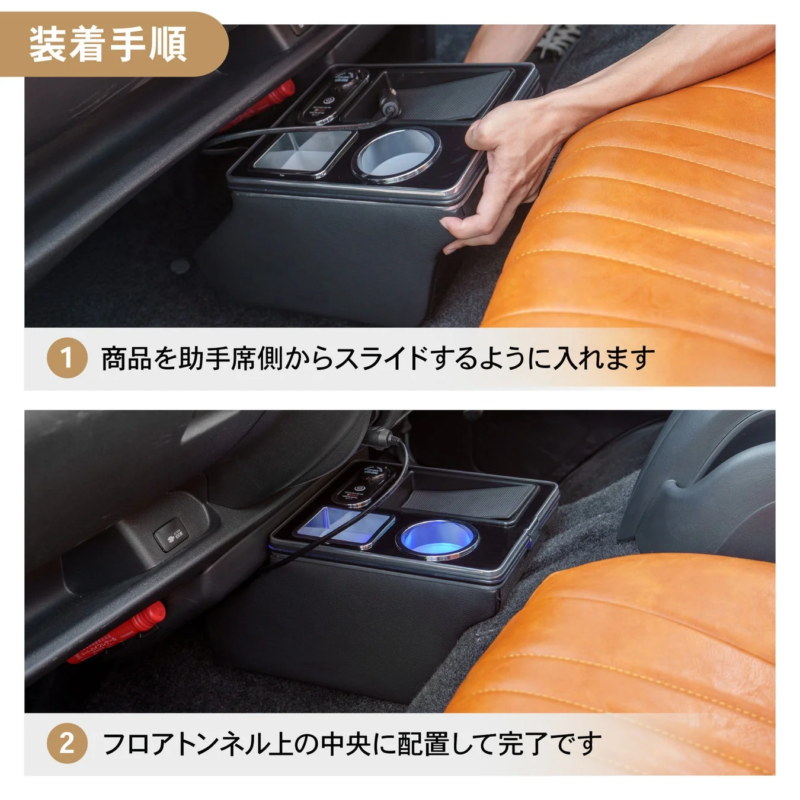 装着手順

1 商品を助手席側からスライドするように入れます

2 フロアトンネル上の中央に配置して完了です